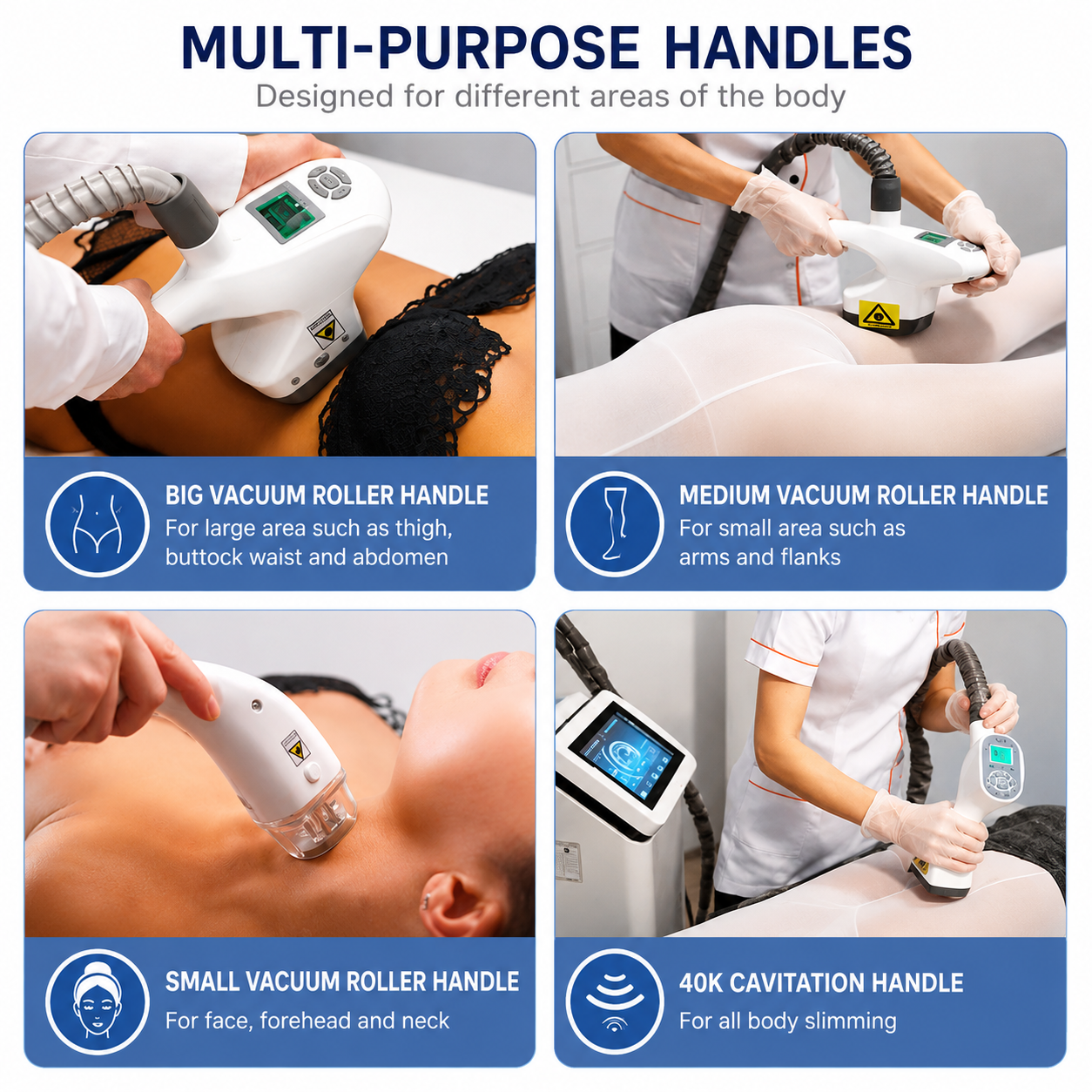 MULTI-PURPOSE HANDLES
Designed for different areas of the body

BIG VACUUM ROLLER HANDLE
For large area such as thigh, buttock waist and abdomen

MEDIUM VACUUM ROLLER HANDLE
For small area such as arms and flanks

SMALL VACUUM ROLLER HANDLE
For face, forehead and neck

40K CAVITATION HANDLE
For all body slimming